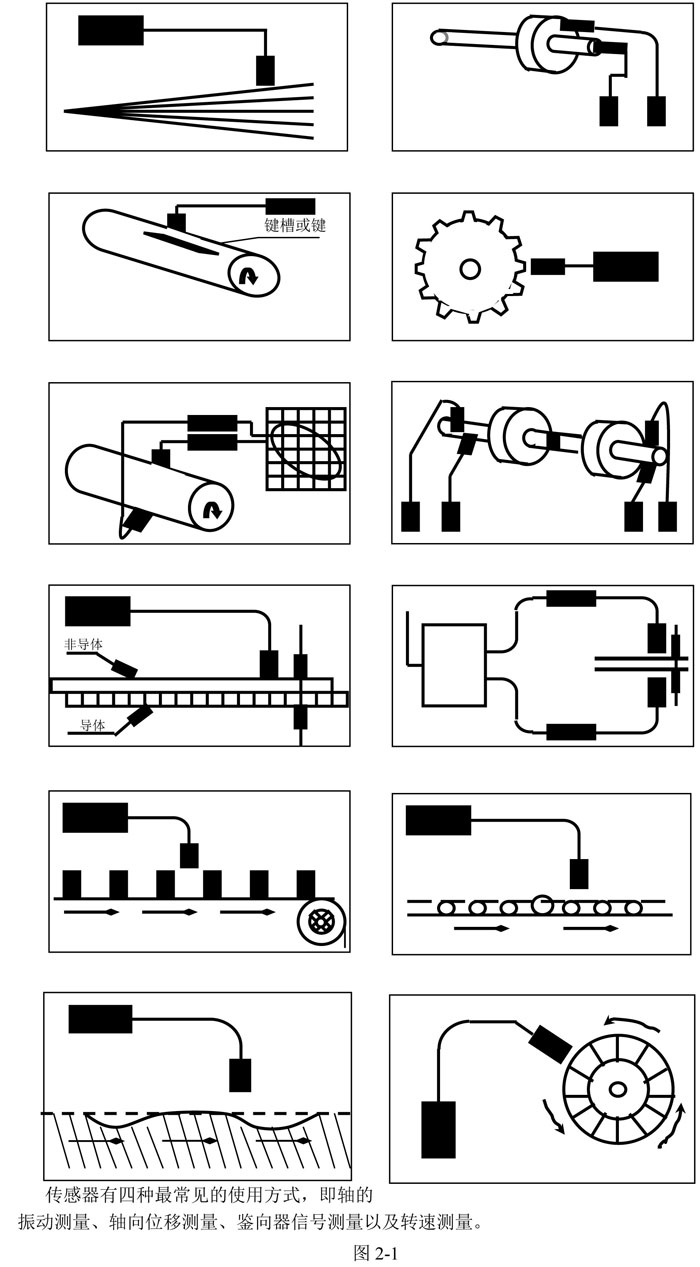 键槽或键

非导体

导体

传感器有四种最常见的使用方式，即轴的振动测量、轴向位移测量、鉴向器信号测量以及转速测量。

图 2-1